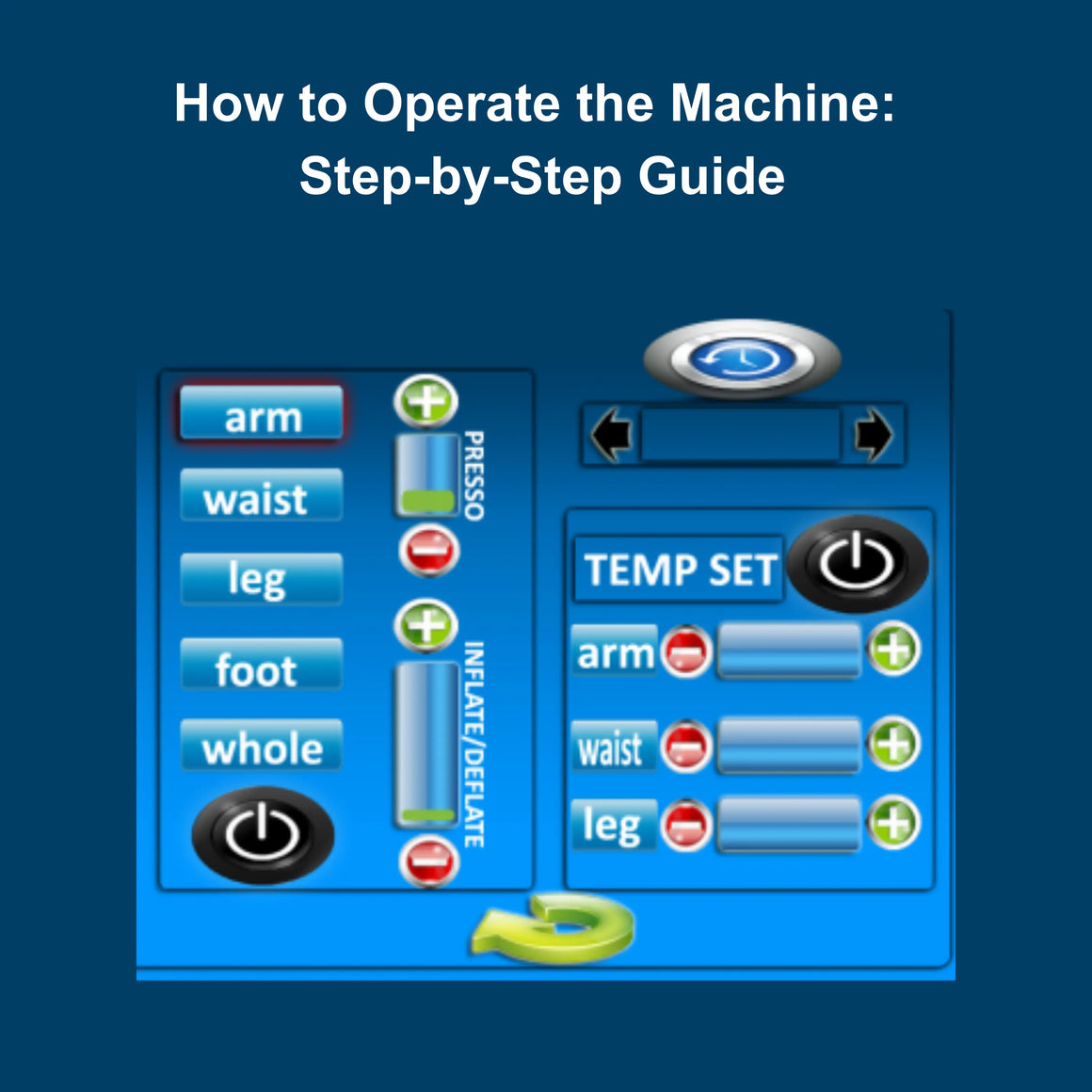 How to Operate the Machine:
Step-by-Step Guide

arm
waist
leg
foot
whole

PRESSO

INFLATE/DEFLATE

TEMP SET

arm
waist
leg