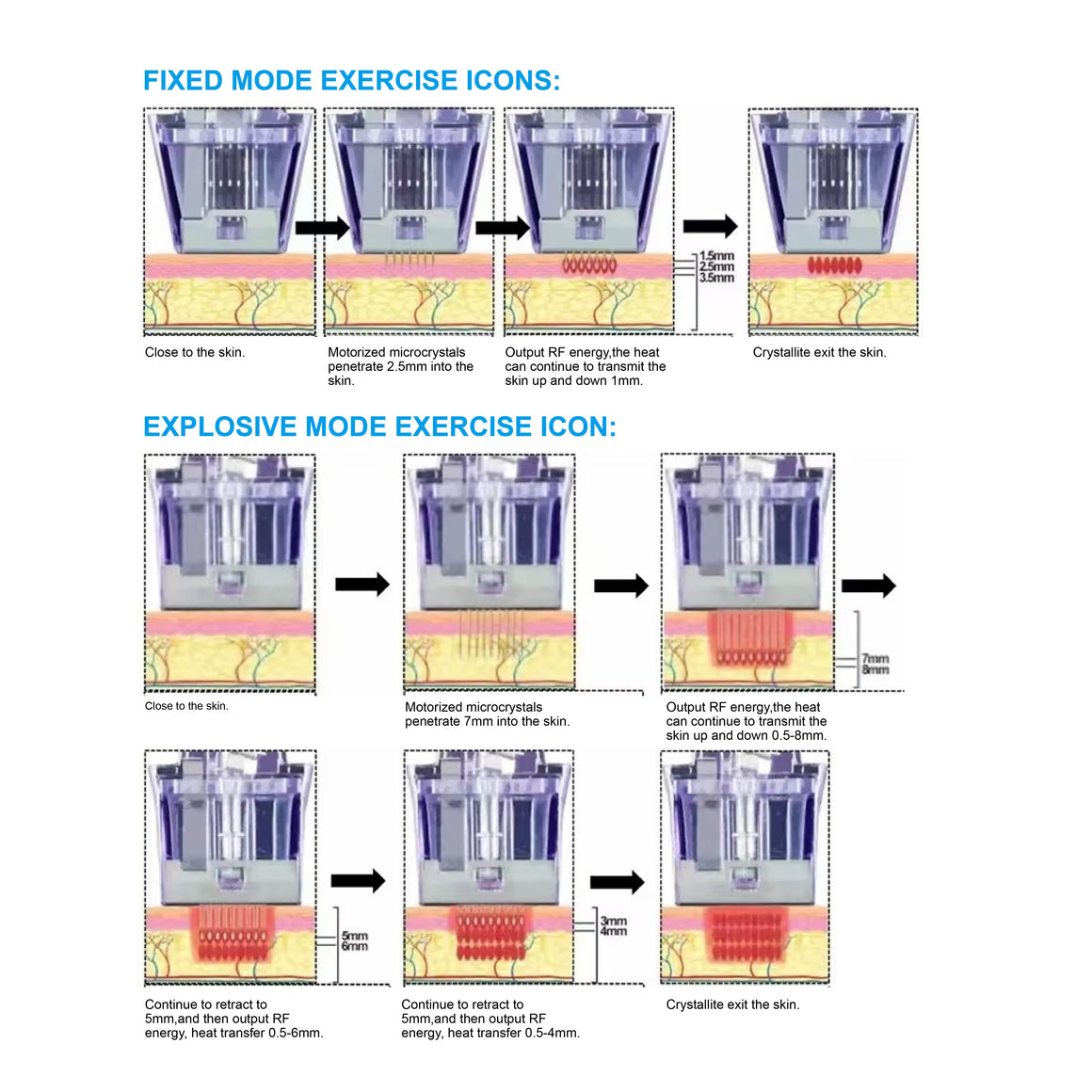 FIXED MODE EXERCISE ICONS:

1.5mm
2.5mm
3.5mm

Close to the skin.

Motorized microcrystals penetrate 2.5mm into the skin.

Output RF energy,the heat can continue to transmit the skin up and down 1mm.

Crystallite exit the skin.

EXPLOSIVE MODE EXERCISE ICON:

7mm
8mm

Close to the skin.

Motorized microcrystals penetrate 7mm into the skin.

Output RF energy,the heat can continue to transmit the skin up and down 0.5-8mm.

5mm
6mm

3mm
4mm

Continue to retract to 5mm,and then output RF energy, heat transfer 0.5-6mm.

Continue to retract to 5mm,and then output RF energy, heat transfer 0.5-4mm.

Crystallite exit the skin.