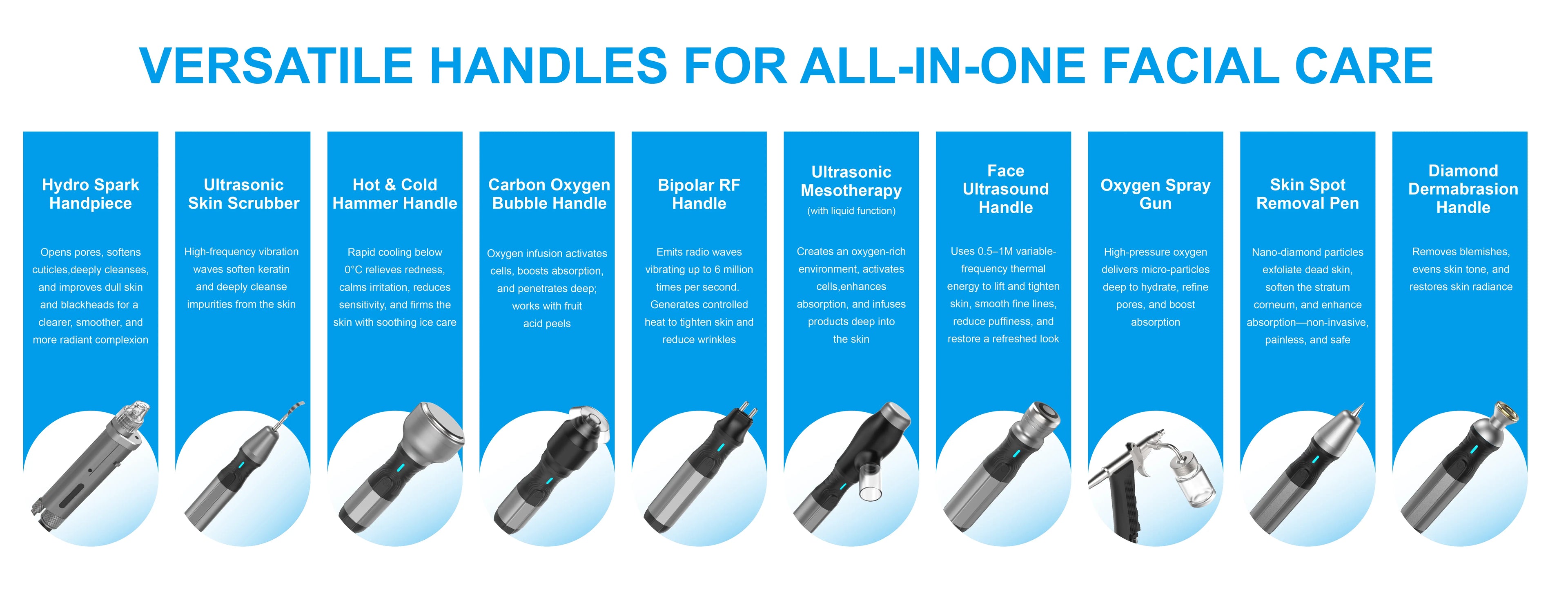 VERSATILE HANDLES FOR ALL-IN-ONE FACIAL CARE

Hydro Spark Handpiece

Opens pores, softens cuticles,deeply cleanses, and improves dull skin and blackheads for a clearer, smoother, and more radiant complexion

Ultrasonic Skin Scrubber

High-frequency vibration waves soften keratin and deeply cleanse impurities from the skin

Hot & Cold Hammer Handle

Rapid cooling below 0°C relieves redness, calms irritation, reduces sensitivity, and firms the skin with soothing ice care

Carbon Oxygen Bubble Handle

Oxygen infusion activates cells, boosts absorption, and penetrates deep; works with fruit acid peels

Bipolar RF Handle

Emits radio waves vibrating up to 6 million times per second. Generates controlled heat to tighten skin and reduce wrinkles

Ultrasonic Mesotherapy
(with liquid function)

Creates an oxygen-rich environment, activates cells,enhances absorption, and infuses products deep into the skin

Face Ultrasound Handle

Uses 0.5–1M variable-frequency thermal energy to lift and tighten skin, smooth fine lines, reduce puffiness, and restore a refreshed look

Oxygen Spray Gun

High-pressure oxygen delivers micro-particles deep to hydrate, refine pores, and boost absorption

Skin Spot Removal Pen

Nano-diamond particles exfoliate dead skin, soften the stratum corneum, and enhance absorption—non-invasive, painless, and safe

Diamond Dermabrasion Handle

Removes blemishes, evens skin tone, and restores skin radiance