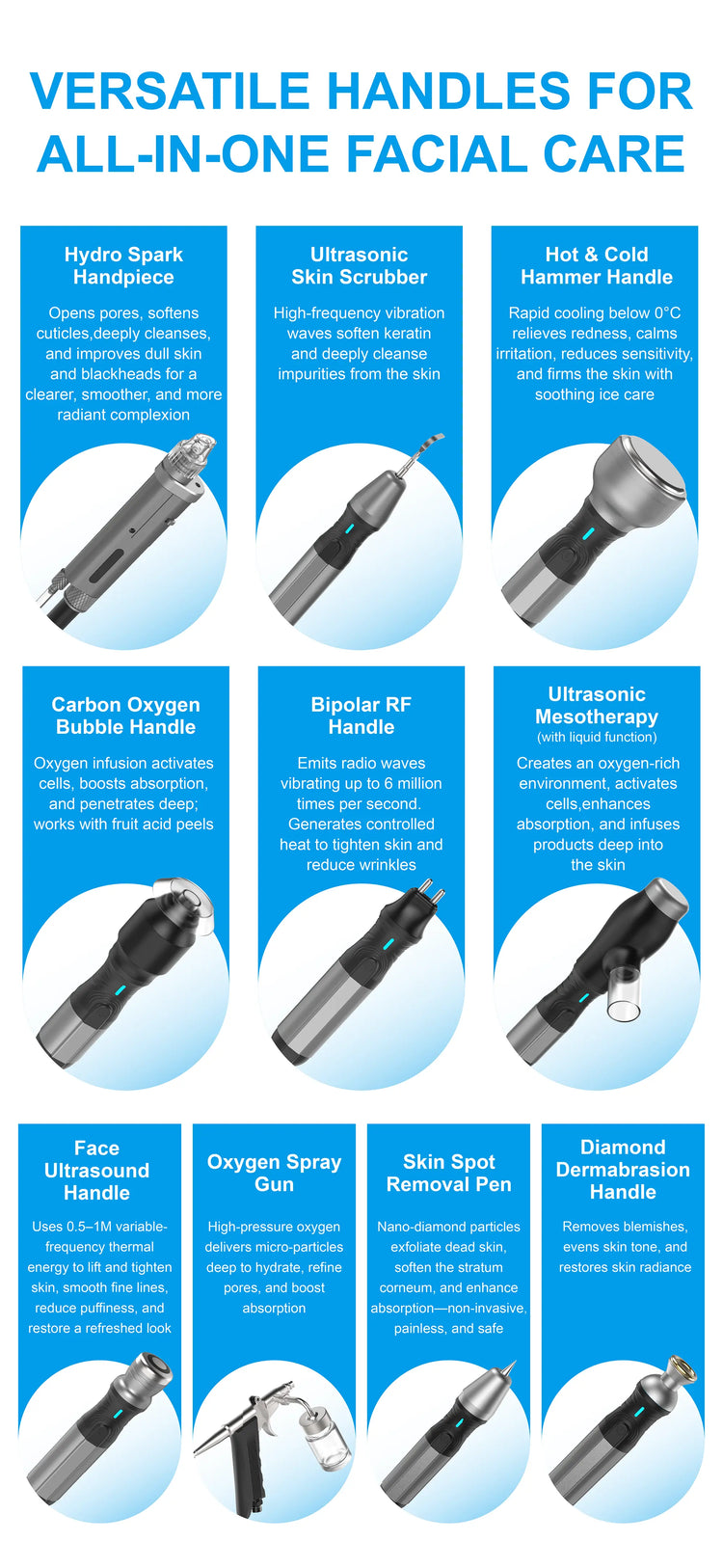 VERSATILE HANDLES FOR ALL-IN-ONE FACIAL CARE

Hydro Spark Handpiece

Opens pores, softens cuticles,deeply cleanses, and improves dull skin and blackheads for a clearer, smoother, and more radiant complexion

Ultrasonic Skin Scrubber

High-frequency vibration waves soften keratin and deeply cleanse impurities from the skin

Hot & Cold Hammer Handle

Rapid cooling below 0°C relieves redness, calms irritation, reduces sensitivity, and firms the skin with soothing ice care

Carbon Oxygen Bubble Handle

Oxygen infusion activates cells, boosts absorption, and penetrates deep; works with fruit acid peels

Bipolar RF Handle

Emits radio waves vibrating up to 6 million times per second. Generates controlled heat to tighten skin and reduce wrinkles

Ultrasonic Mesotherapy
(with liquid function)

Creates an oxygen-rich environment, activates cells,enhances absorption, and infuses products deep into the skin

Face Ultrasound Handle

Uses 0.5–1M variable-frequency thermal energy to lift and tighten skin, smooth fine lines, reduce puffiness, and restore a refreshed look

Oxygen Spray Gun

High-pressure oxygen delivers micro-particles deep to hydrate, refine pores, and boost absorption

Skin Spot Removal Pen

Nano-diamond particles exfoliate dead skin, soften the stratum corneum, and enhance absorption—non-invasive, painless, and safe

Diamond Dermabrasion Handle

Removes blemishes, evens skin tone, and restores skin radiance