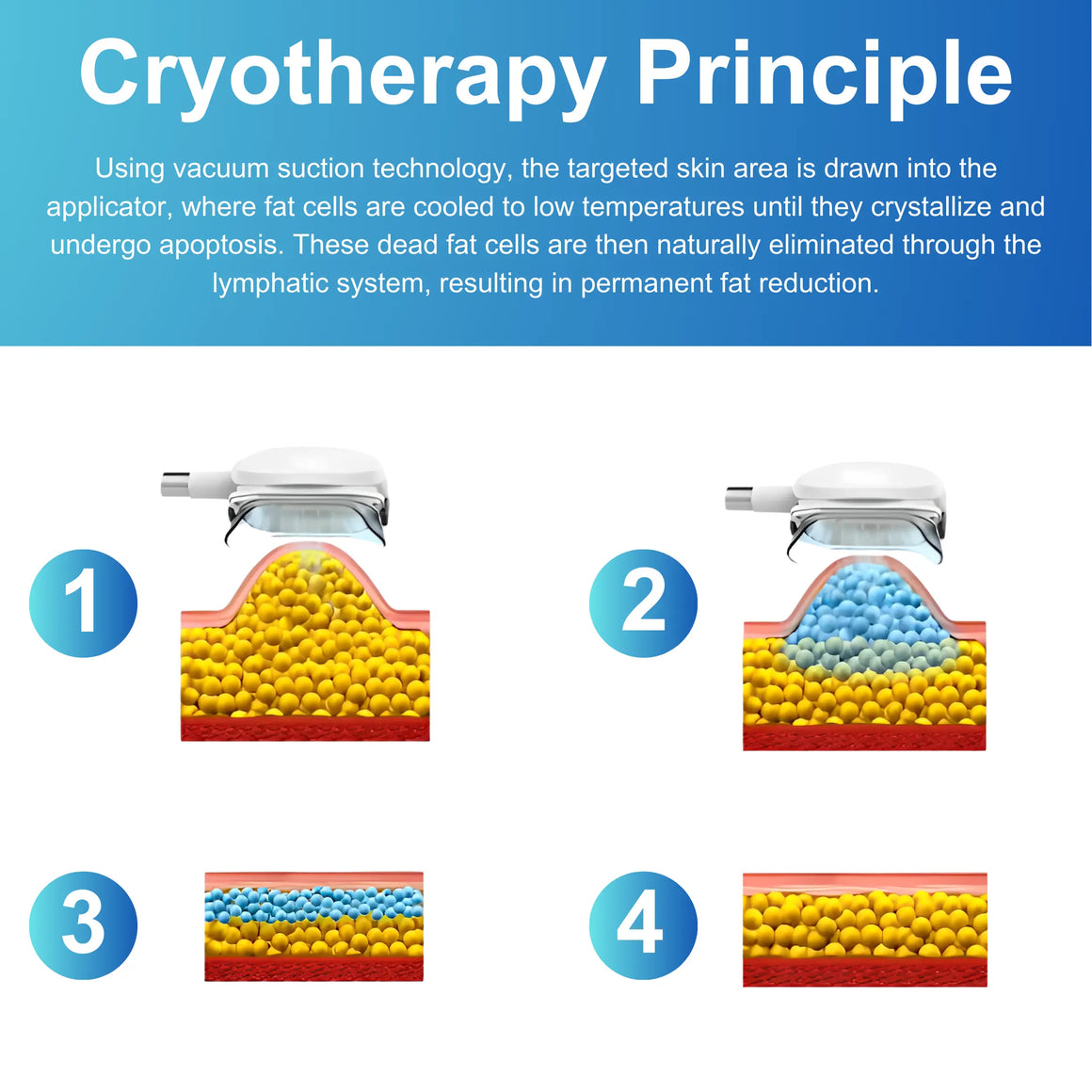 Cryotherapy Principle

Using vacuum suction technology, the targeted skin area is drawn into the applicator, where fat cells are cooled to low temperatures until they crystallize and undergo apoptosis. These dead fat cells are then naturally eliminated through the lymphatic system, resulting in permanent fat reduction.

1

2

3

4