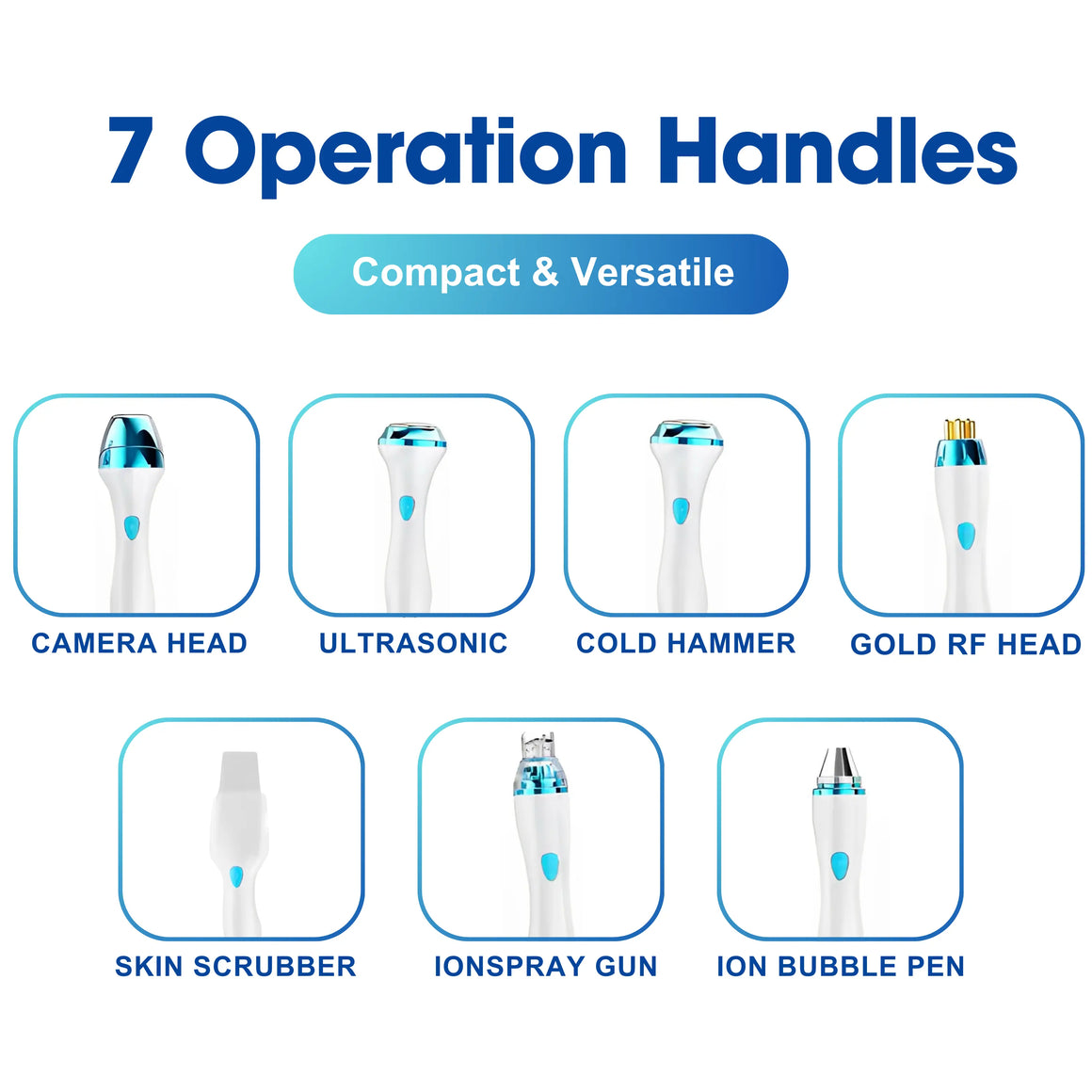 7 Operation Handles

Compact & Versatile

CAMERA HEAD

ULTRASONIC

COLD HAMMER

GOLD RF HEAD

SKIN SCRUBBER

IONSPRAY GUN

ION BUBBLE PEN